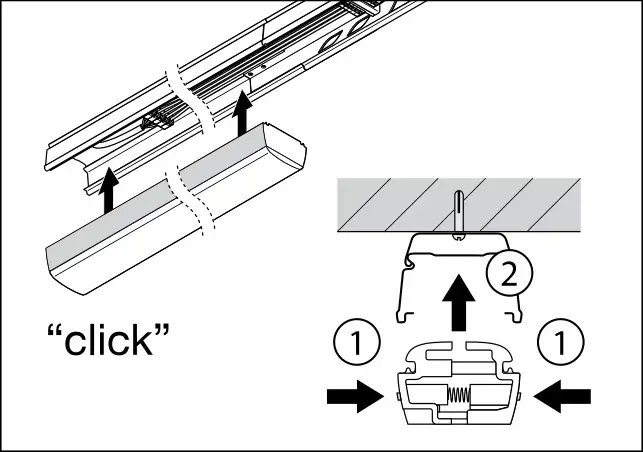 “click”

2

1

1