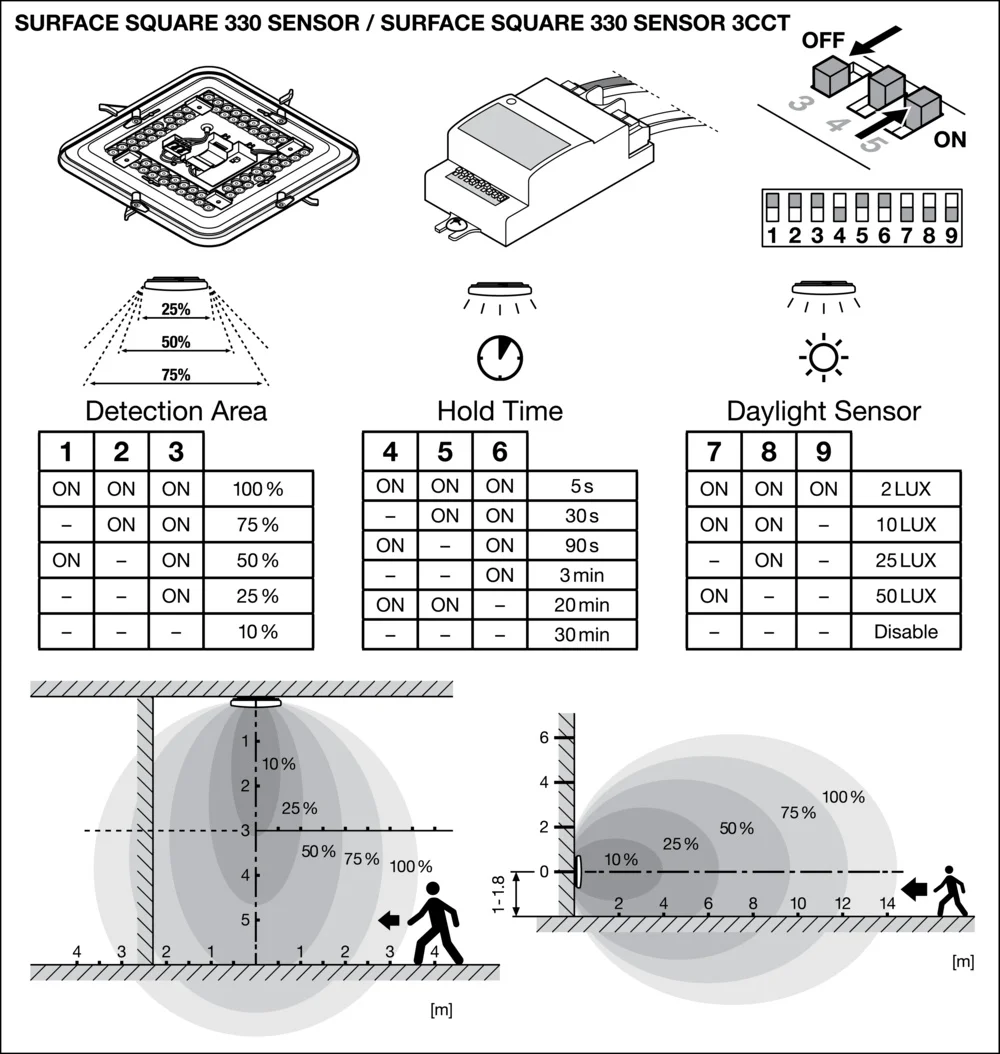 SURFACE SQUARE 330 SENSOR / SURFACE SQUARE 330 SENSOR 3CCT

OFF
3 4 5
ON

1 2 3 4 5 6 7 8 9

25%
50%
75%

Detection Area

| 1 | 2 | 3 | |
|---|---|---|---|
| ON | ON | ON | 100 % |
| – | ON | ON | 75 % |
| ON | – | ON | 50 % |
| – | – | ON | 25 % |
| – | – | – | 10 % |

Hold Time

| 4 | 5 | 6 | |
|---|---|---|---|
| ON | ON | ON | 5 s |
| – | ON | ON | 30 s |
| ON | – | ON | 90 s |
| – | – | ON | 3 min |
| ON | ON | – | 20 min |
| – | – | – | 30 min |

Daylight Sensor

| 7 | 8 | 9 | |
|---|---|---|---|
| ON | ON | ON | 2 LUX |
| ON | ON | – | 10 LUX |
| – | ON | – | 25 LUX |
| ON | – | – | 50 LUX |
| – | – | – | Disable |

1 2 3 4 5
10 % 25 % 50 % 75 % 100 %
4 3 2 1 1 2 3 4
[m]

6 4 2 0
1 - 1.8
10 % 25 % 50 % 75 % 100 %
2 4 6 8 10 12 14
[m]