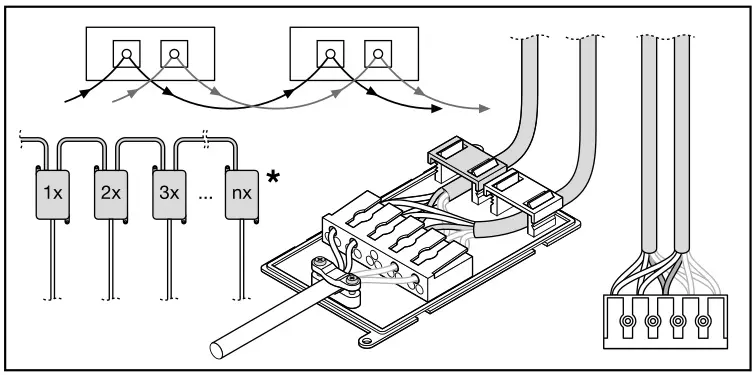 1x 2x 3x ... nx *