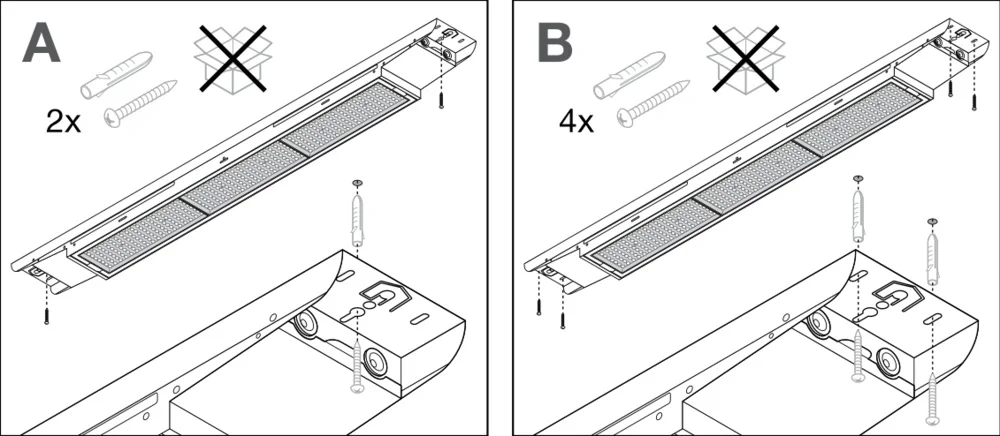 A

2x

B

4x