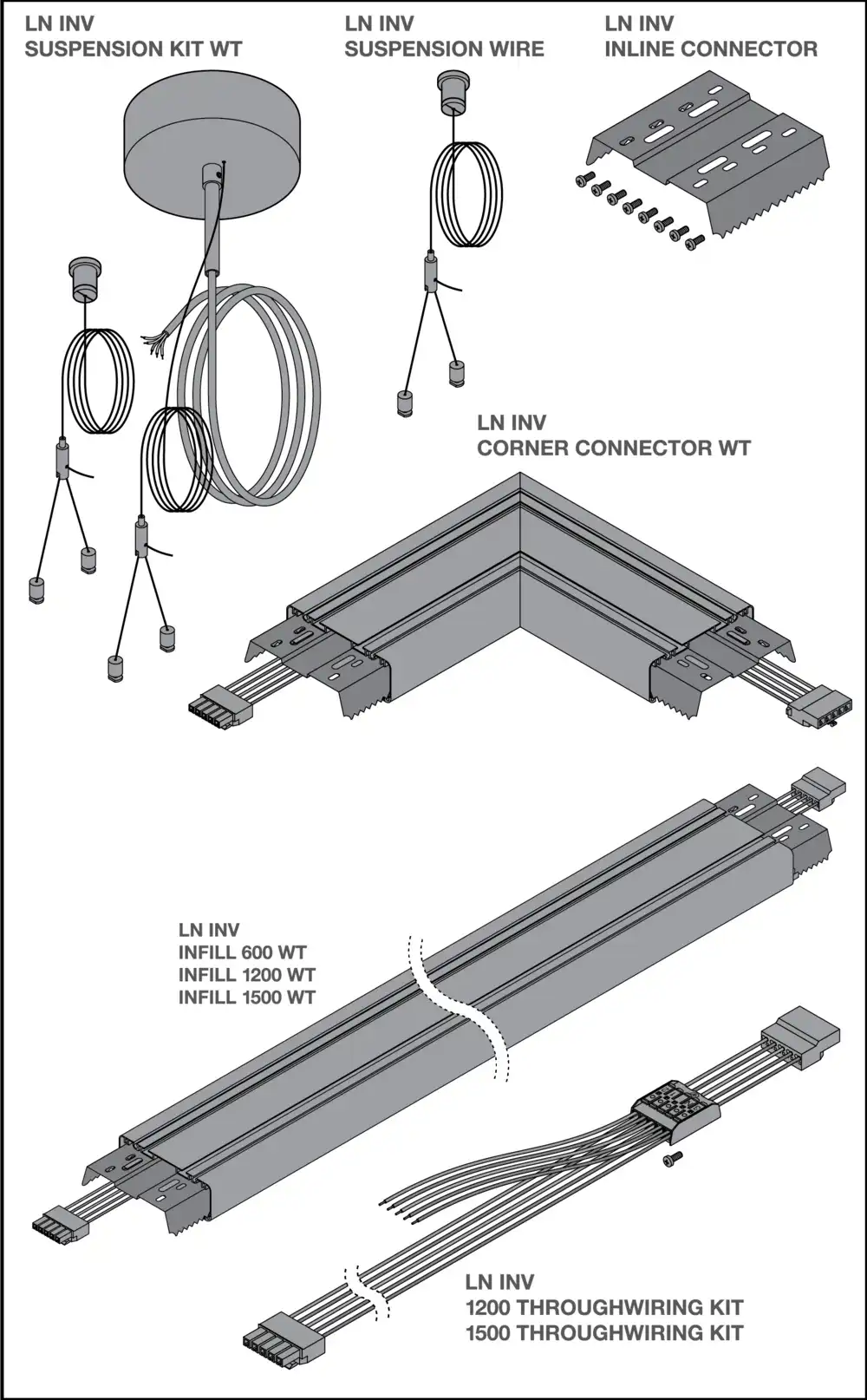 LN INV
SUSPENSION KIT WT

LN INV
SUSPENSION WIRE

LN INV
INLINE CONNECTOR

LN INV
CORNER CONNECTOR WT

LN INV
INFILL 600 WT
INFILL 1200 WT
INFILL 1500 WT

LN INV
1200 THROUGHWIRING KIT
1500 THROUGHWIRING KIT