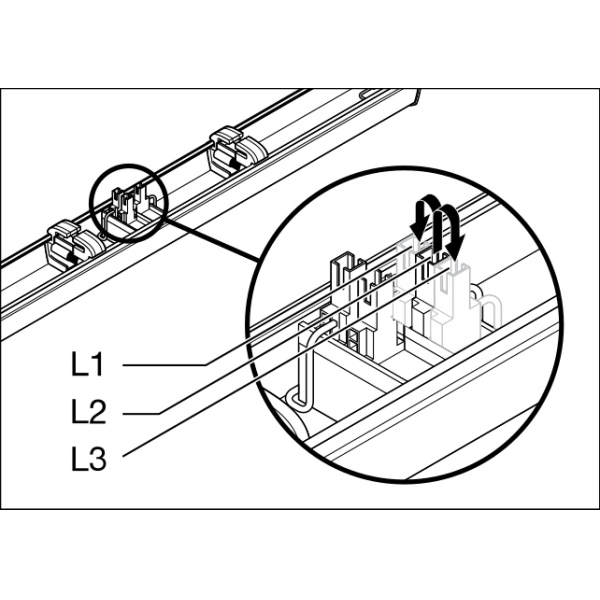 L1
L2
L3