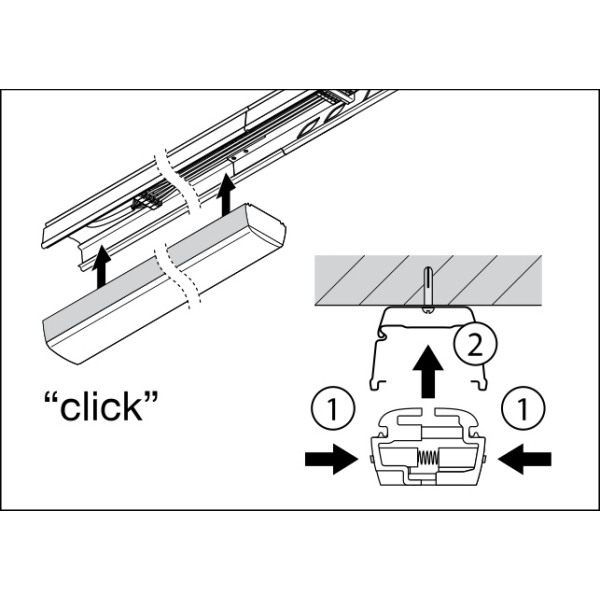 “click”

2

1

1