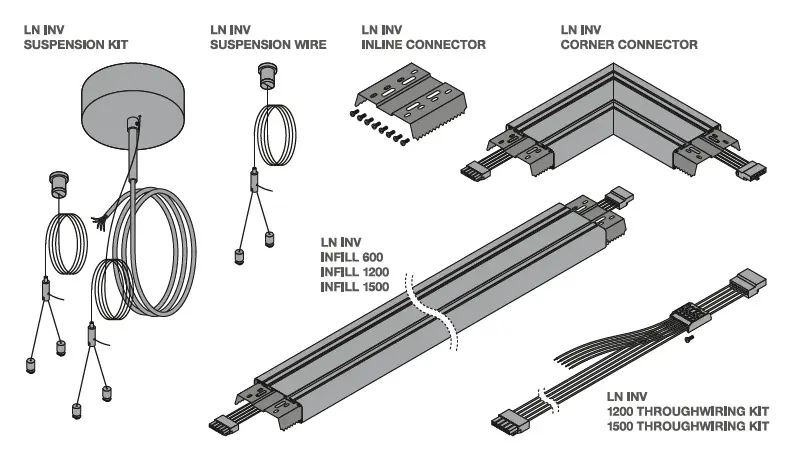 LN INV
SUSPENSION KIT

LN INV
SUSPENSION WIRE

LN INV
INLINE CONNECTOR

LN INV
CORNER CONNECTOR

LN INV
INFILL 600
INFILL 1200
INFILL 1500

LN INV
1200 THROUGHWIRING KIT
1500 THROUGHWIRING KIT