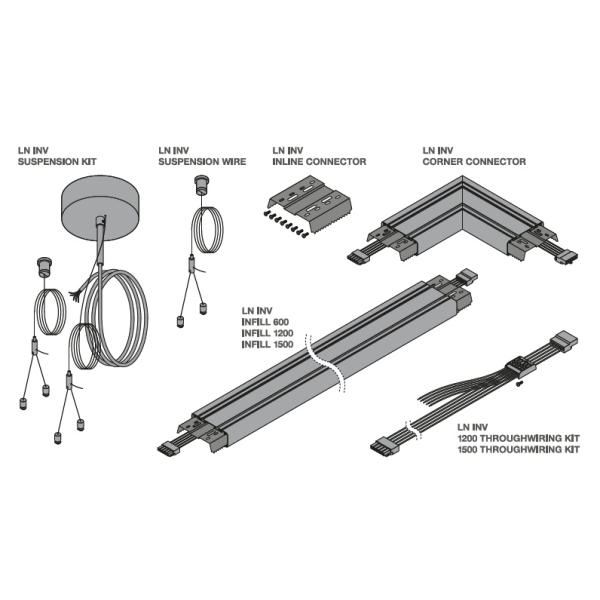 LN INV
SUSPENSION KIT

LN INV
SUSPENSION WIRE

LN INV
INLINE CONNECTOR

LN INV
CORNER CONNECTOR

LN INV
INFILL 600
INFILL 1200
INFILL 1500

LN INV
1200 THROUGHWIRING KIT
1500 THROUGHWIRING KIT