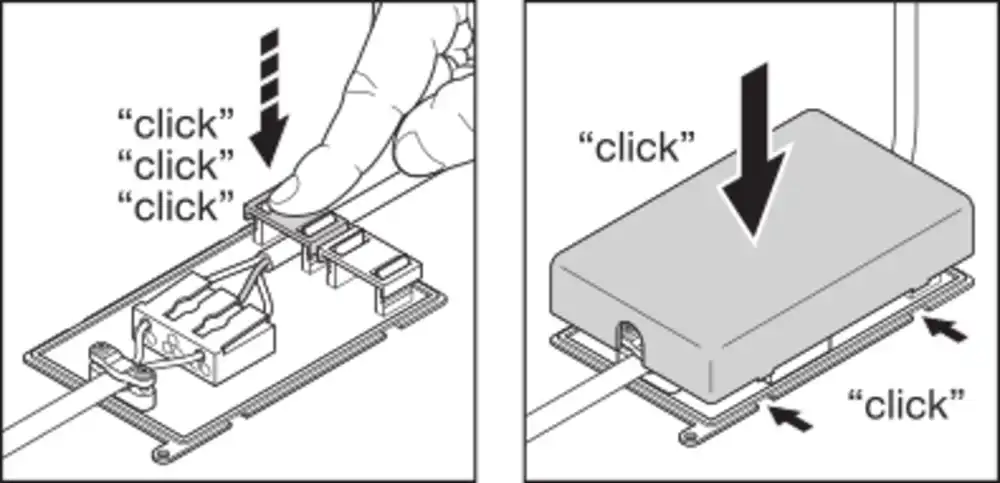 “click”
“click”
“click”

“click”

“click”