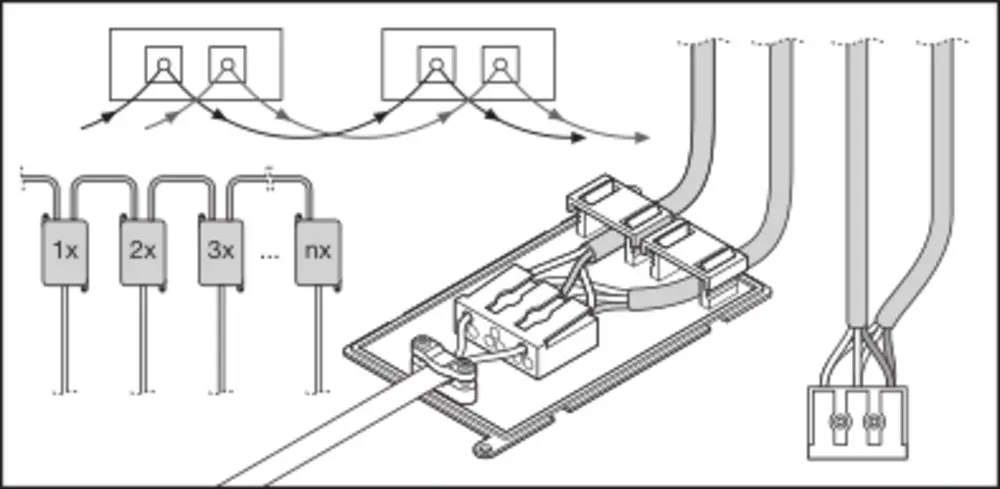 1x 2x 3x ... nx