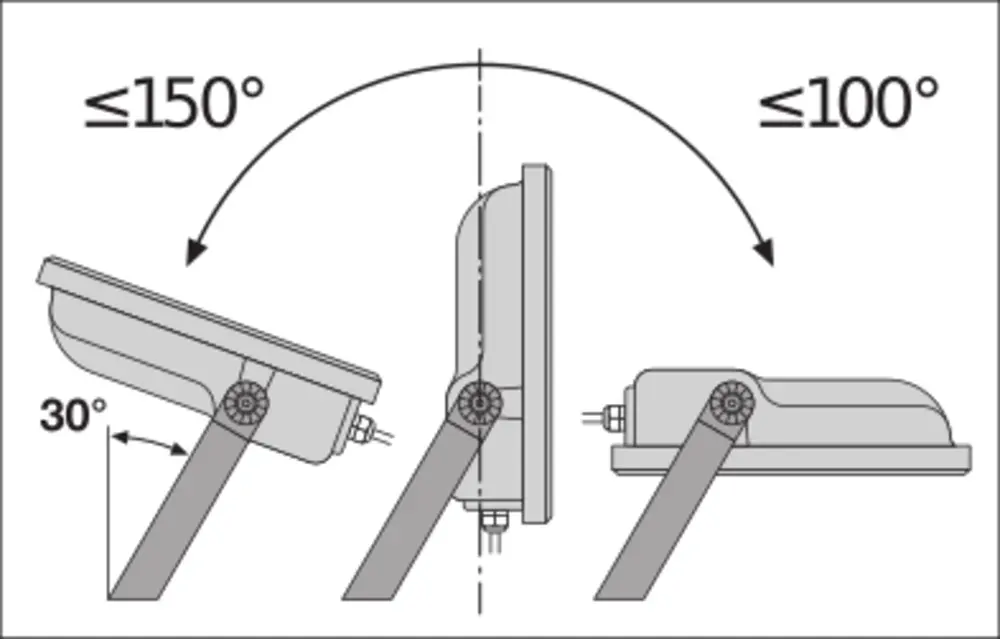 ≤150°

≤100°

30°