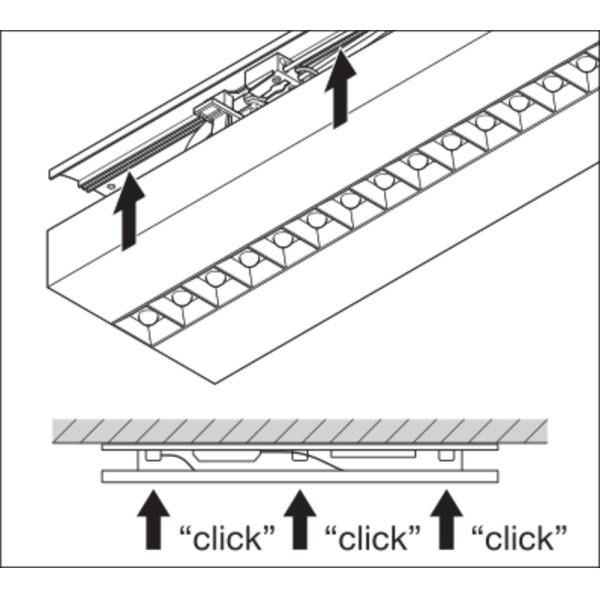 “click” “click” “click”