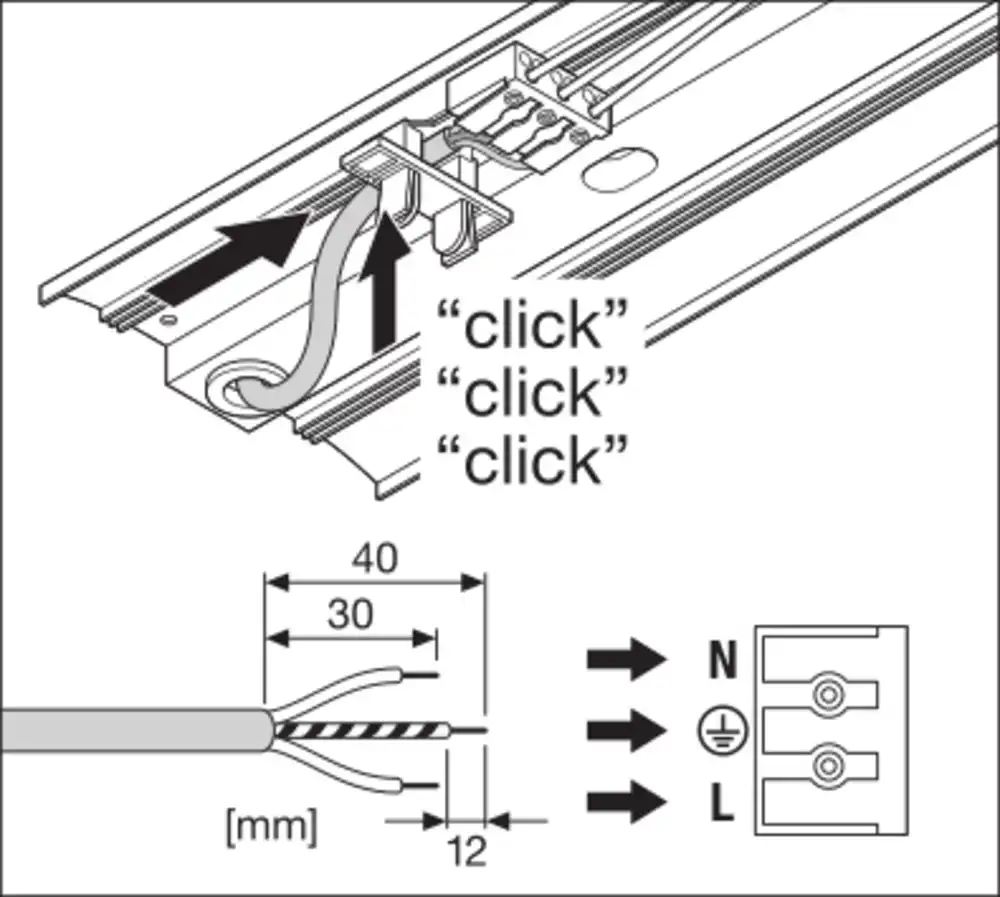 “click”
“click”
“click”

40
30
[mm]
12

N
L