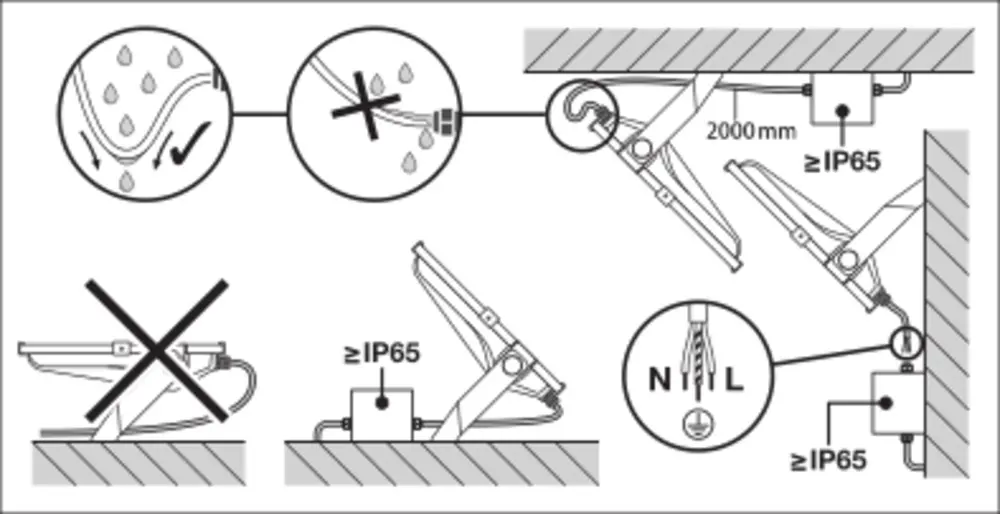 2000 mm
≥IP65
≥IP65
N
L
≥IP65