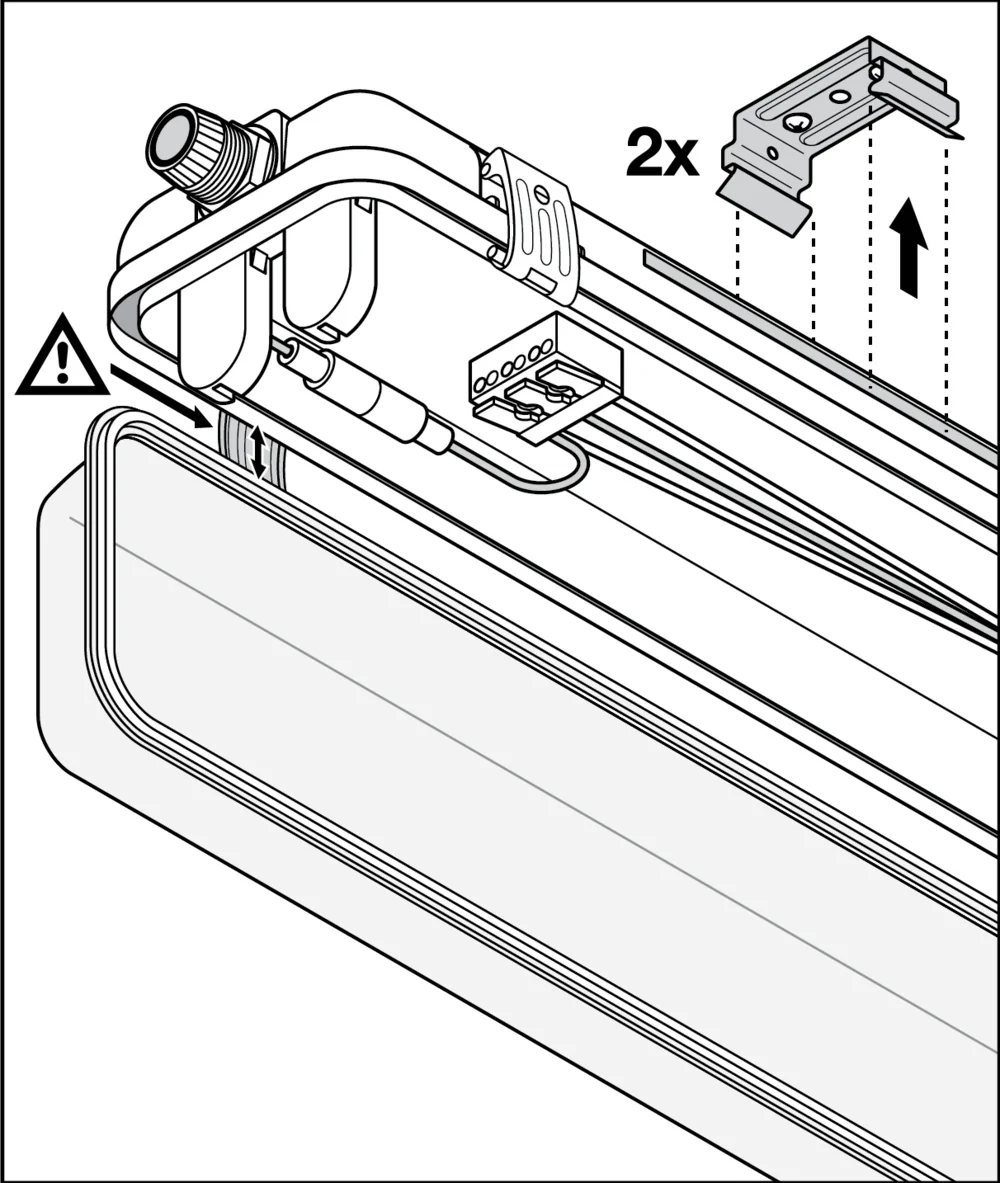 2x