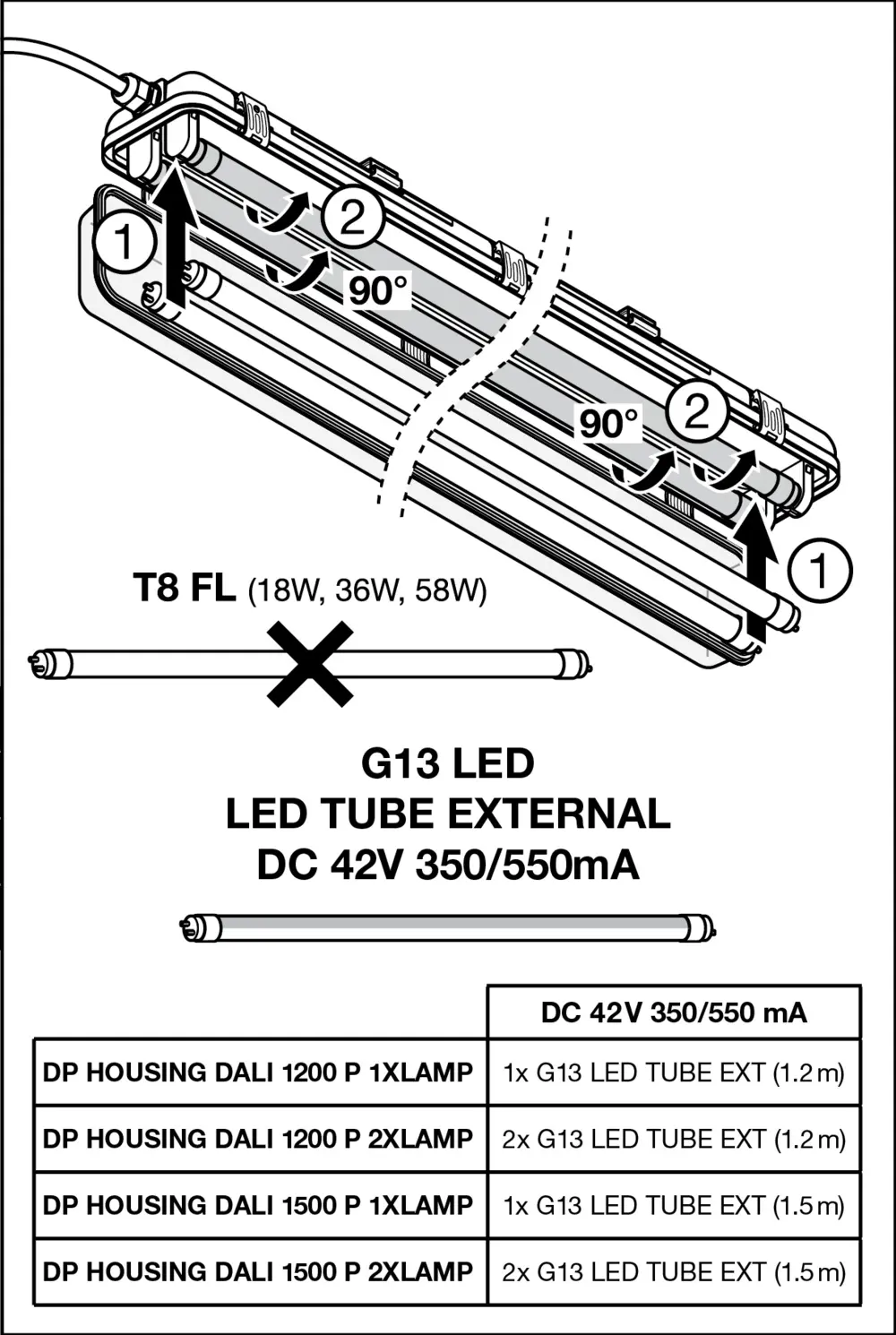 1

2

90°

90°

2

1

T8 FL (18W, 36W, 58W)

G13 LED
LED TUBE EXTERNAL
DC 42V 350/550mA

| | DC 42V 350/550 mA |
|---|---|
| DP HOUSING DALI 1200 P 1XLAMP | 1x G13 LED TUBE EXT (1.2 m) |
| DP HOUSING DALI 1200 P 2XLAMP | 2x G13 LED TUBE EXT (1.2 m) |
| DP HOUSING DALI 1500 P 1XLAMP | 1x G13 LED TUBE EXT (1.5 m) |
| DP HOUSING DALI 1500 P 2XLAMP | 2x G13 LED TUBE EXT (1.5 m) |