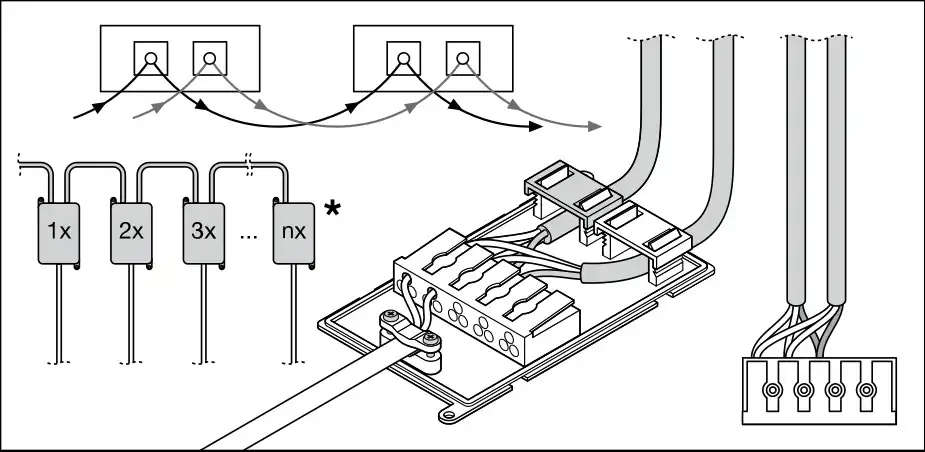 1x 2x 3x ... nx *